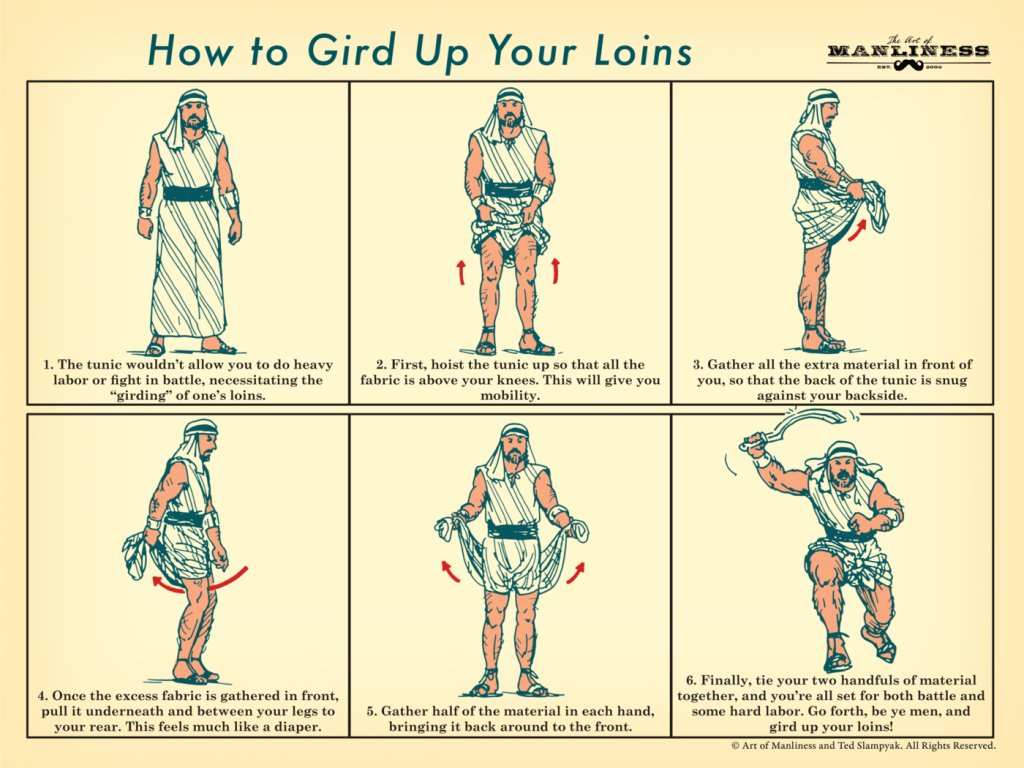 How to Gird Up Your Loins

The Art of MANLINESS EST. 2008

1. The tunic wouldn't allow you to do heavy labor or fight in battle, necessitating the "girding" of one's loins.

2. First, hoist the tunic up so that all the fabric is above your knees. This will give you mobility.

3. Gather all the extra material in front of you, so that the back of the tunic is snug against your backside.

4. Once the excess fabric is gathered in front, pull it underneath and between your legs to your rear. This feels much like a diaper.

5. Gather half of the material in each hand, bringing it back around to the front.

6. Finally, tie your two handfuls of material together, and you're all set for both battle and some hard labor. Go forth, be ye men, and gird up your loins!

© Art of Manliness and Ted Slampyak. All Rights Reserved.