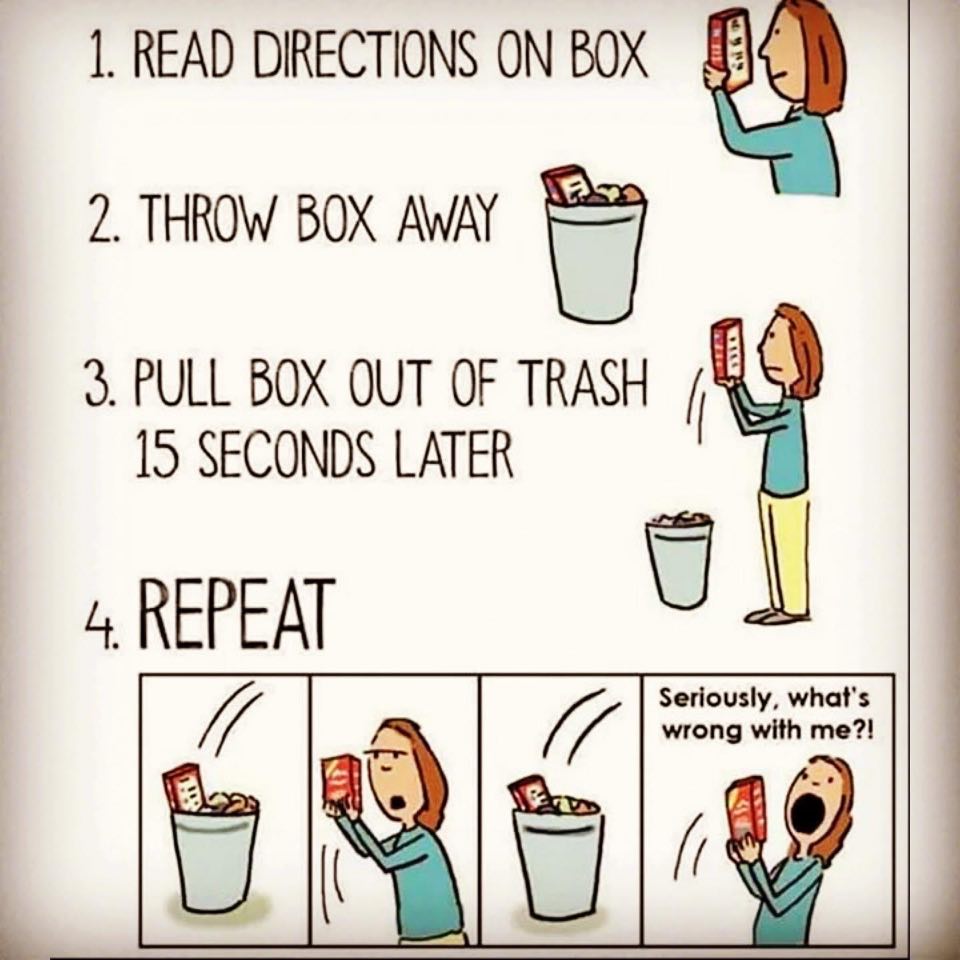 1. READ DIRECTIONS ON BOX

2. THROW BOX AWAY

3. PULL BOX OUT OF TRASH 15 SECONDS LATER

4. REPEAT

Seriously, what's wrong with me?!